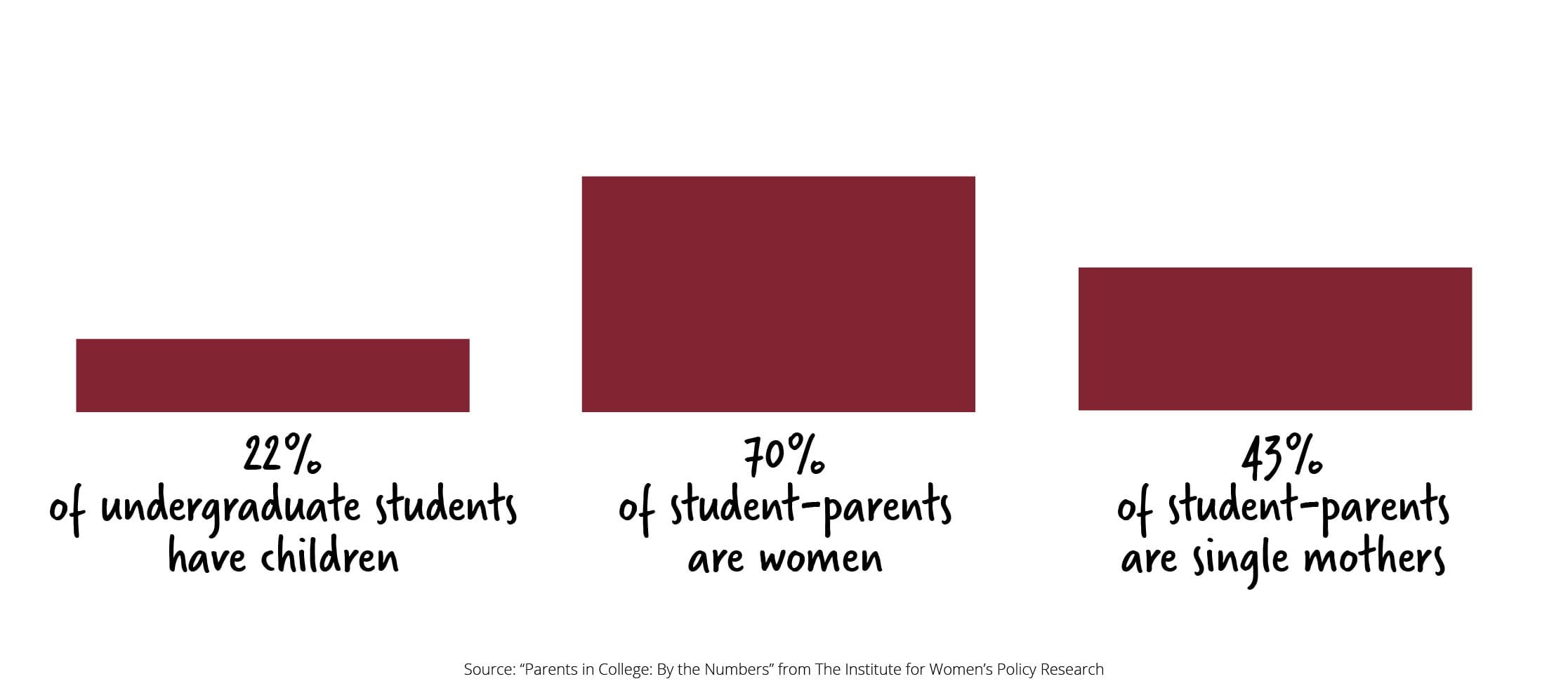 22%
of undergraduate students have children

70%
of student-parents are women

43%
of student-parents are single mothers

Source: “Parents in College: By the Numbers” from The Institute for Women’s Policy Research