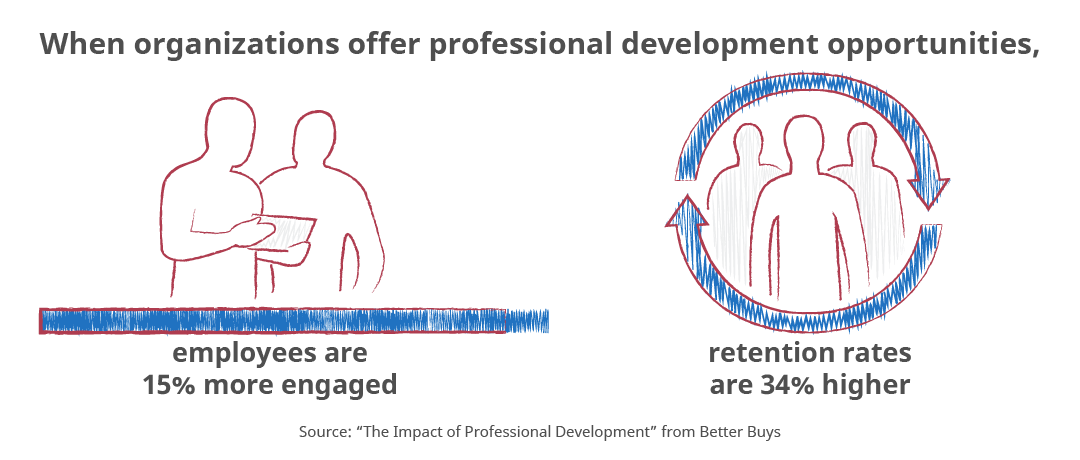 When organizations offer professional development opportunities,

employees are 15% more engaged

retention rates are 34% higher

Source: “The Impact of Professional Development” from Better Buys