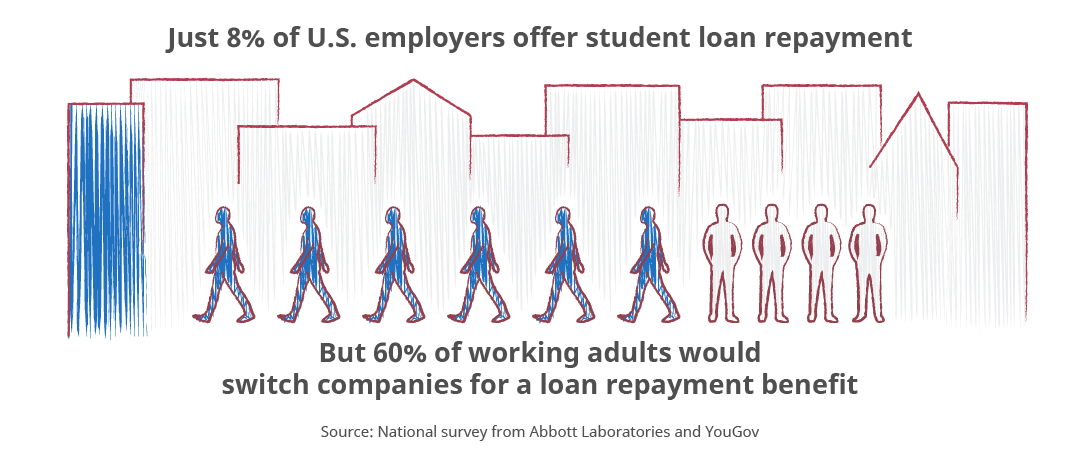 Just 8% of U.S. employers offer student loan repayment

But 60% of working adults would switch companies for a loan repayment benefit

Source: National survey from Abbott Laboratories and YouGov