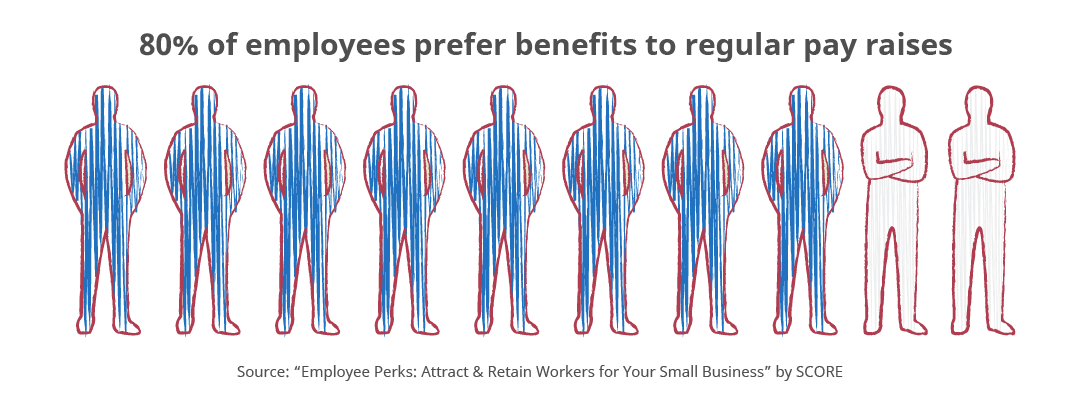 80% of employees prefer benefits to regular pay raises

Source: “Employee Perks: Attract & Retain Workers for Your Small Business” by SCORE