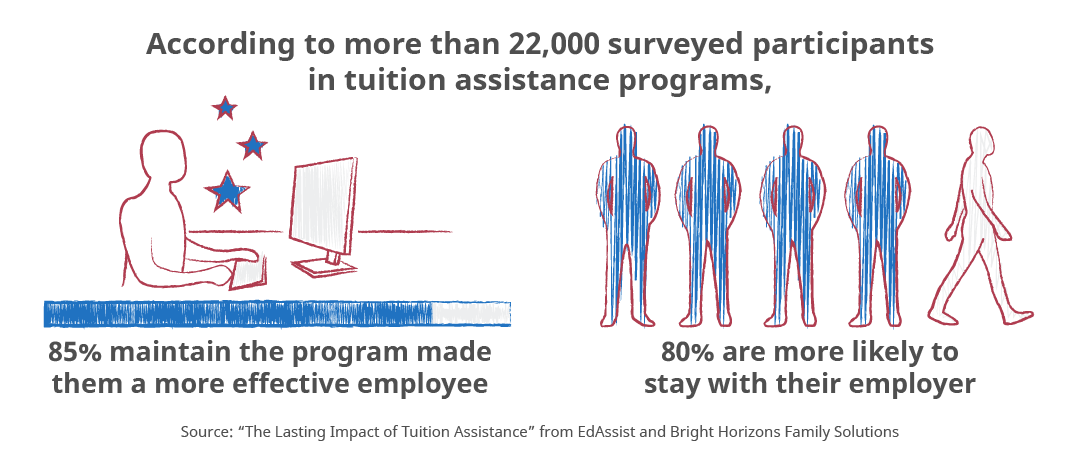 According to more than 22,000 surveyed participants in tuition assistance programs,

85% maintain the program made them a more effective employee

80% are more likely to stay with their employer

Source: “The Lasting Impact of Tuition Assistance” from EdAssist and Bright Horizons Family Solutions