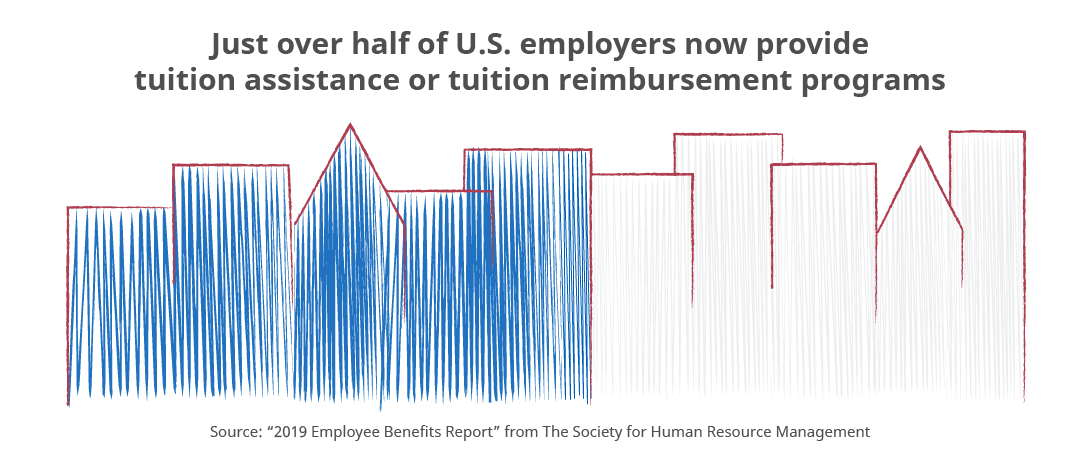 Just over half of U.S. employers now provide tuition assistance or tuition reimbursement programs

Source: “2019 Employee Benefits Report” from The Society for Human Resource Management