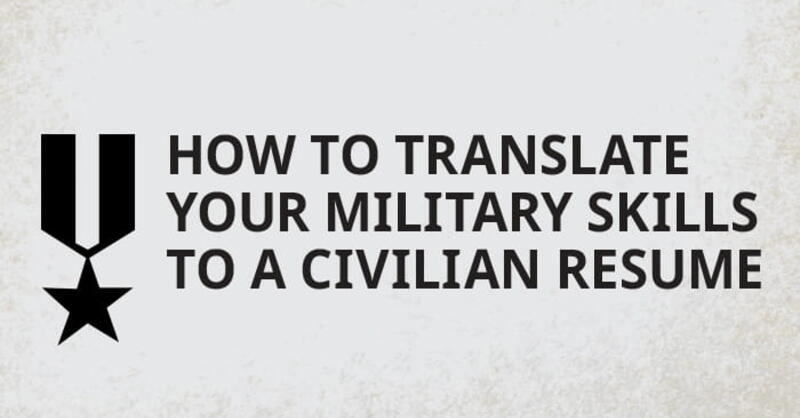 HOW TO TRANSLATE YOUR MILITARY SKILLS TO A CIVILIAN RESUME