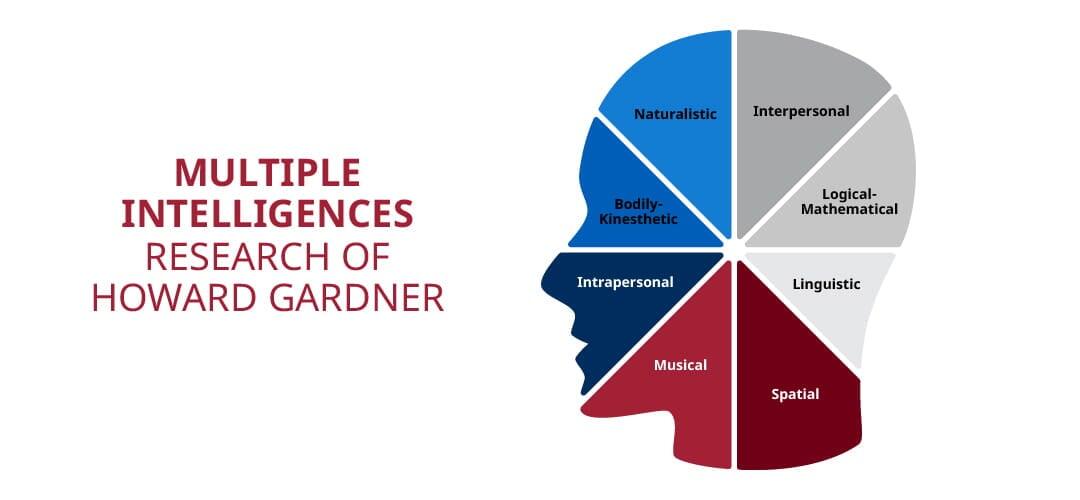 MULTIPLE INTELLIGENCES RESEARCH OF HOWARD GARDNER

Naturalistic

Interpersonal

Bodily-Kinesthetic

Logical-Mathematical

Intrapersonal

Linguistic

Musical

Spatial